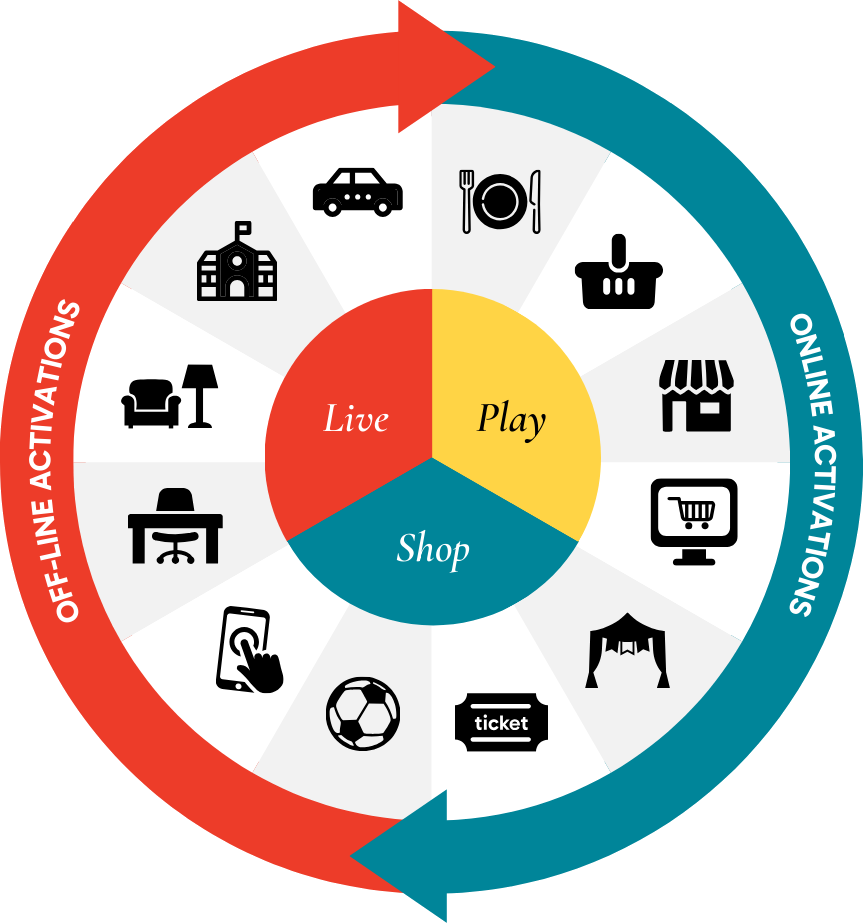 OFF-LINE ACTIVATIONS

ONLINE ACTIVATIONS

Live

Play

Shop

ticket